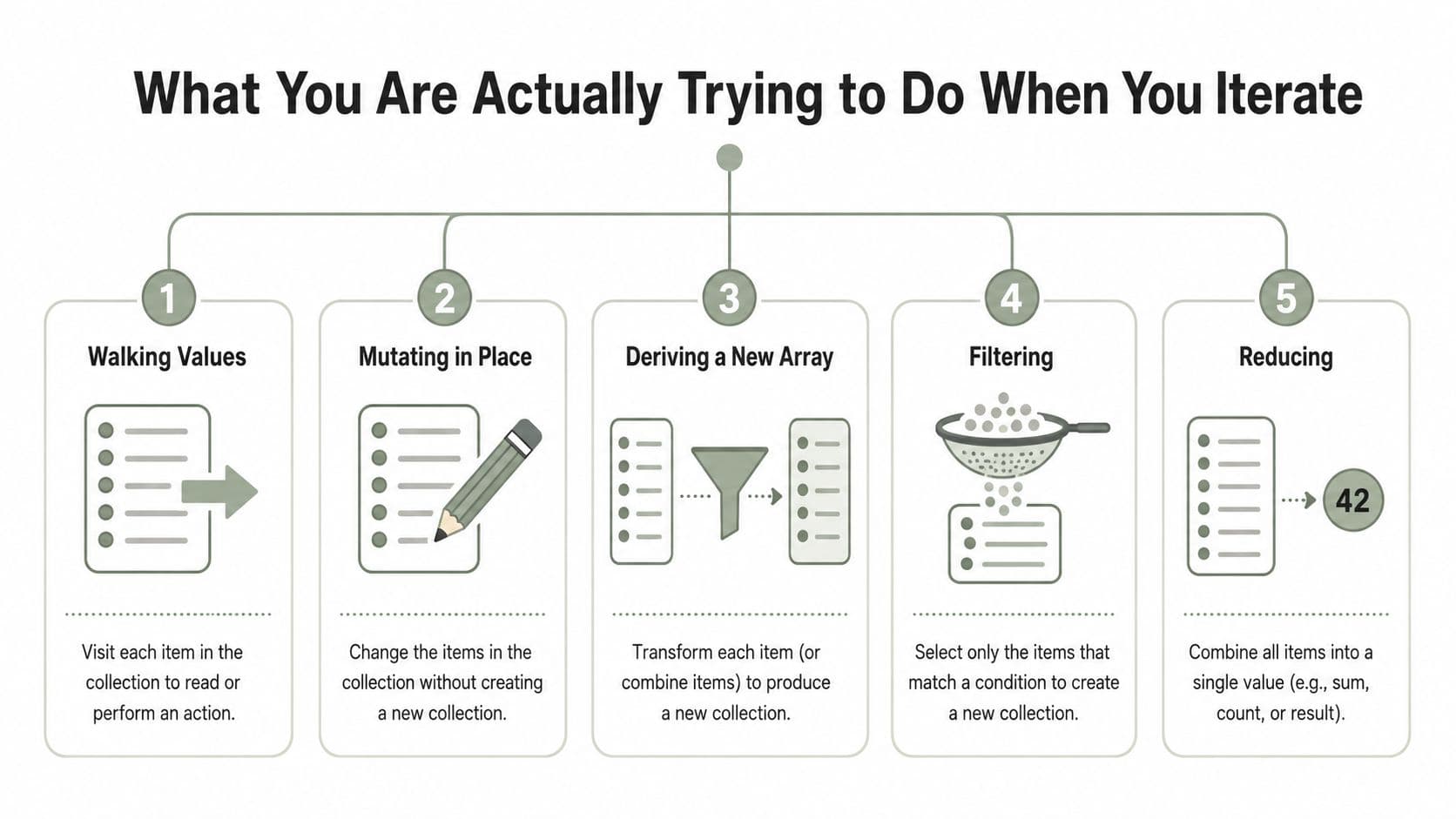 What You Are Actually Trying to Do When You Iterate

1

Walking Values

Visit each item in the collection to read or perform an action.

2

Mutating in Place

Change the items in the collection without creating a new collection.

3

Deriving a New Array

Transform each item (or combine items) to produce a new collection.

4

Filtering

Select only the items that match a condition to create a new collection.

5

Reducing

42

Combine all items into a single value (e.g., sum, count, or result).